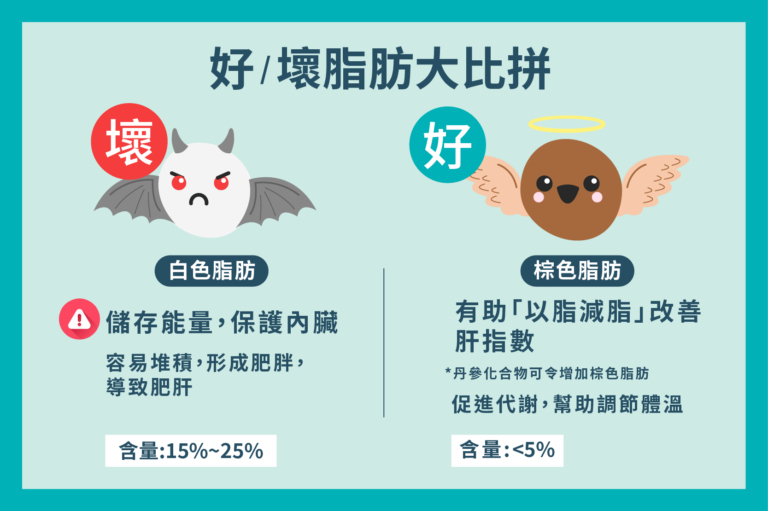 好/壞脂肪大比拼

壞

白色脂肪

儲存能量,保護內臟

容易堆積,形成肥胖,導致肥肝

含量:15%~25%

好

棕色脂肪

有助「以脂減脂」改善肝指數

*丹參化合物可令增加棕色脂肪

促進代謝,幫助調節體溫

含量:<5%