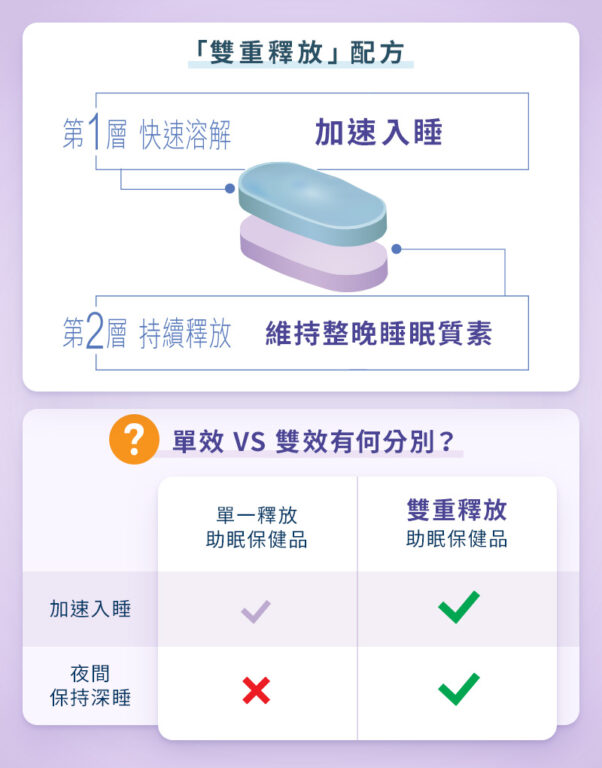 「雙重釋放」配方

第1層 快速溶解 加速入睡

第2層 持續釋放 維持整晚睡眠質素

? 單效 VS 雙效有何分別？

| | 單一釋放 助眠保健品 | 雙重釋放 助眠保健品 |
|---|---|---|
| 加速入睡 | ✓ | ✓ |
| 夜間 保持深睡 | ✗ | ✓ |