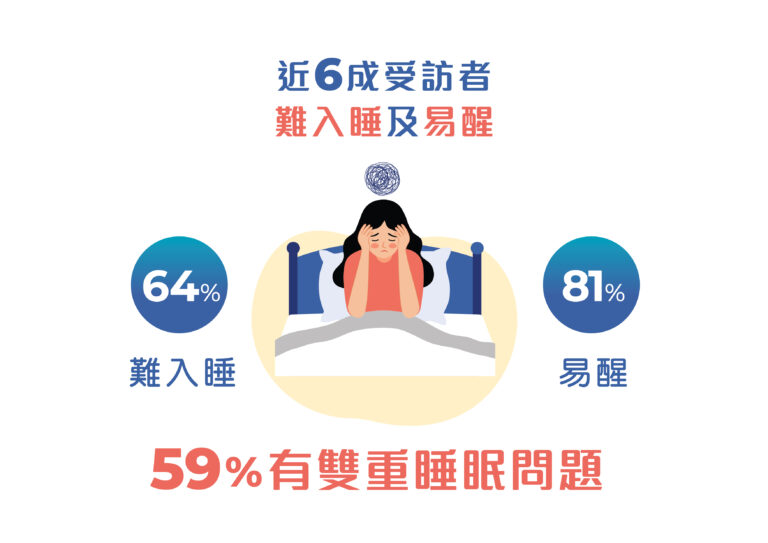 近6成受訪者
難入睡及易醒

64%

難入睡

81%

易醒

59%有雙重睡眠問題