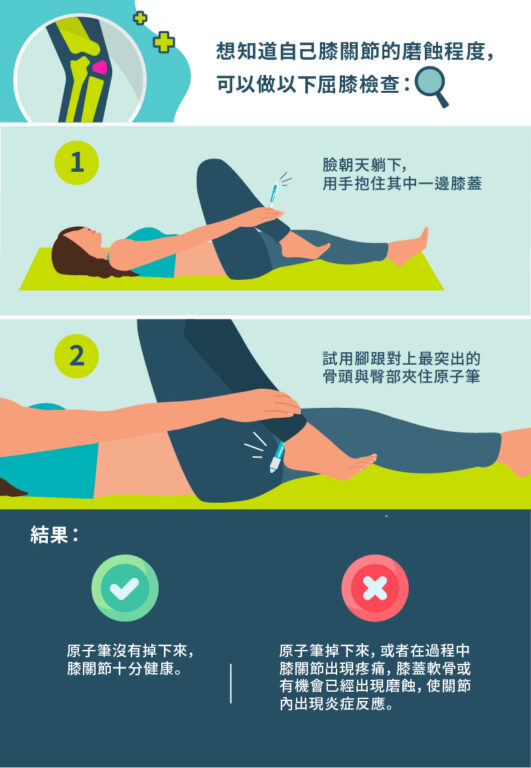 想知道自己膝關節的磨蝕程度，可以做以下屈膝檢查：

1

臉朝天躺下，用手抱住其中一邊膝蓋

2

試用腳跟對上最突出的骨頭與臀部夾住原子筆

結果：

原子筆沒有掉下來，膝關節十分健康。

原子筆掉下來，或者在過程中膝關節出現疼痛，膝蓋軟骨或有機會已經出現磨蝕，使關節內出現炎症反應。