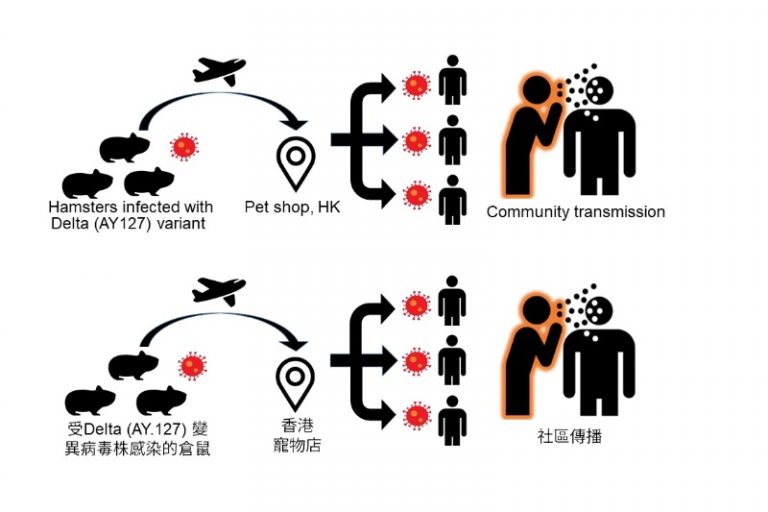 Hamsters infected with Delta (AY127) variant

Pet shop, HK

Community transmission

受Delta (AY.127) 變異病毒株感染的倉鼠

香港寵物店

社區傳播