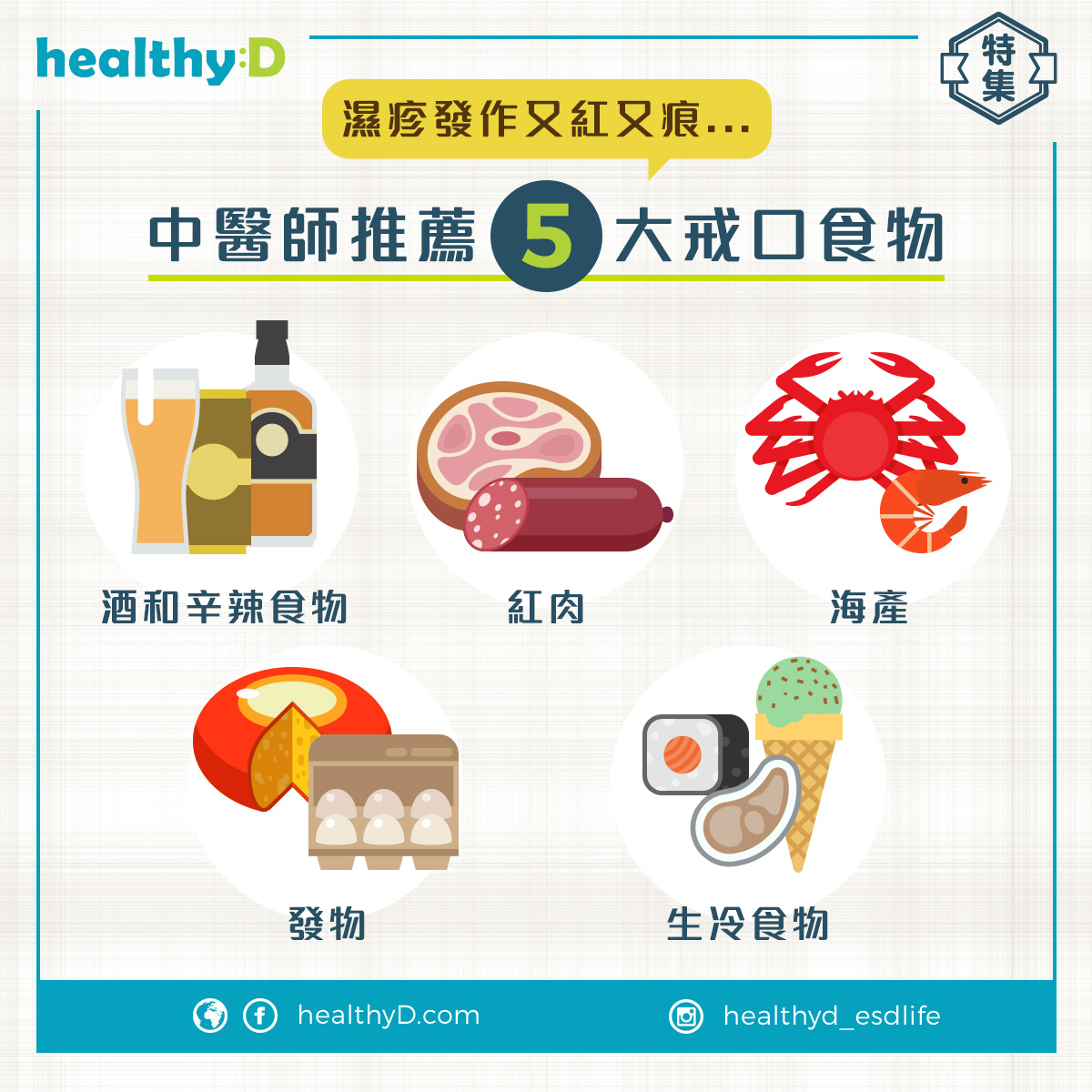 healthy:D

特集

濕疹發作又紅又痕...

中醫師推薦 5 大戒口食物

酒和辛辣食物

紅肉

海產

發物

生冷食物

healthyD.com

healthyd_esdlife